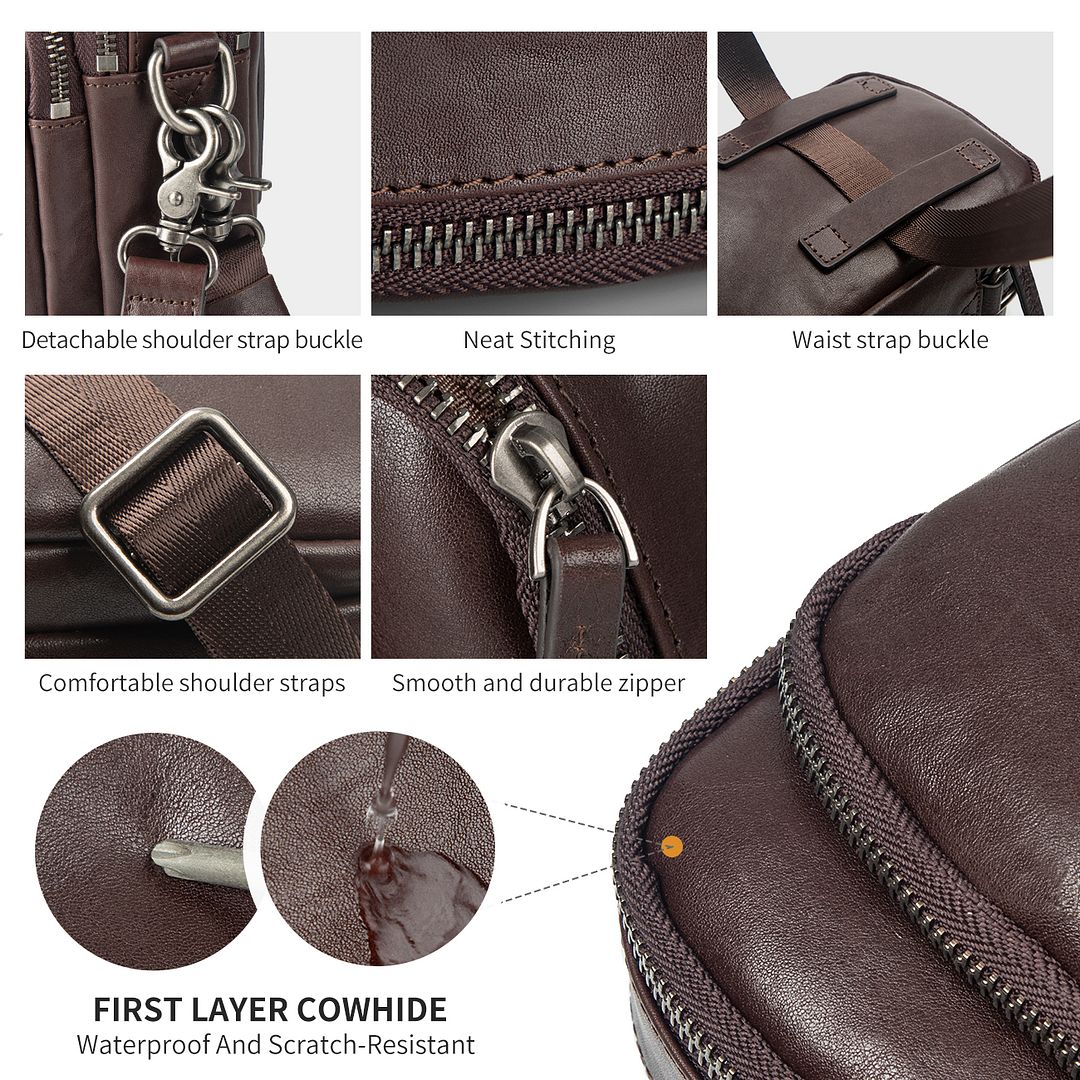 Detachable shoulder strap buckle

Neat Stitching

Waist strap buckle

Comfortable shoulder straps

Smooth and durable zipper

FIRST LAYER COWHIDE
Waterproof And Scratch-Resistant