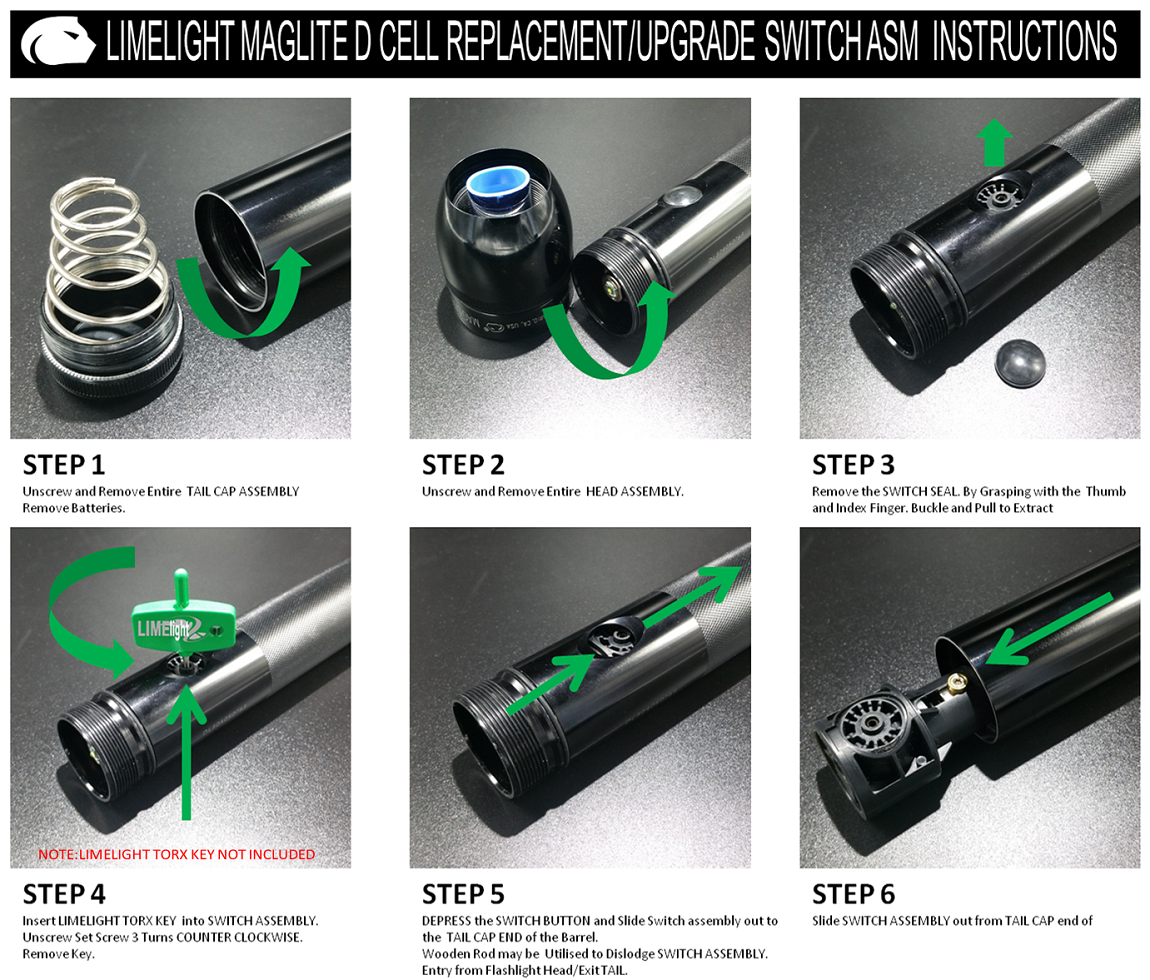 LIMELIGHT MAGLITE D CELL REPLACEMENT/UPGRADE SWITCH ASM INSTRUCTIONS

STEP 1
Unscrew and Remove Entire TAIL CAP ASSEMBLY
Remove Batteries.

STEP 2
Unscrew and Remove Entire HEAD ASSEMBLY.

STEP 3
Remove the SWITCH SEAL. By Grasping with the Thumb and Index Finger. Buckle and Pull to Extract

LIMElight

NOTE: LIMELIGHT TORX KEY NOT INCLUDED

STEP 4
Insert LIMELIGHT TORX KEY into SWITCH ASSEMBLY.
Unscrew Set Screw 3 Turns COUNTER CLOCKWISE.
Remove Key.

STEP 5
DEPRESS the SWITCH BUTTON and Slide Switch assembly out to the TAIL CAP END of the Barrel.
Wooden Rod may be Utilised to Dislodge SWITCH ASSEMBLY.
Entry from Flashlight Head/Exit TAIL.

STEP 6
Slide SWITCH ASSEMBLY out from TAIL CAP end of