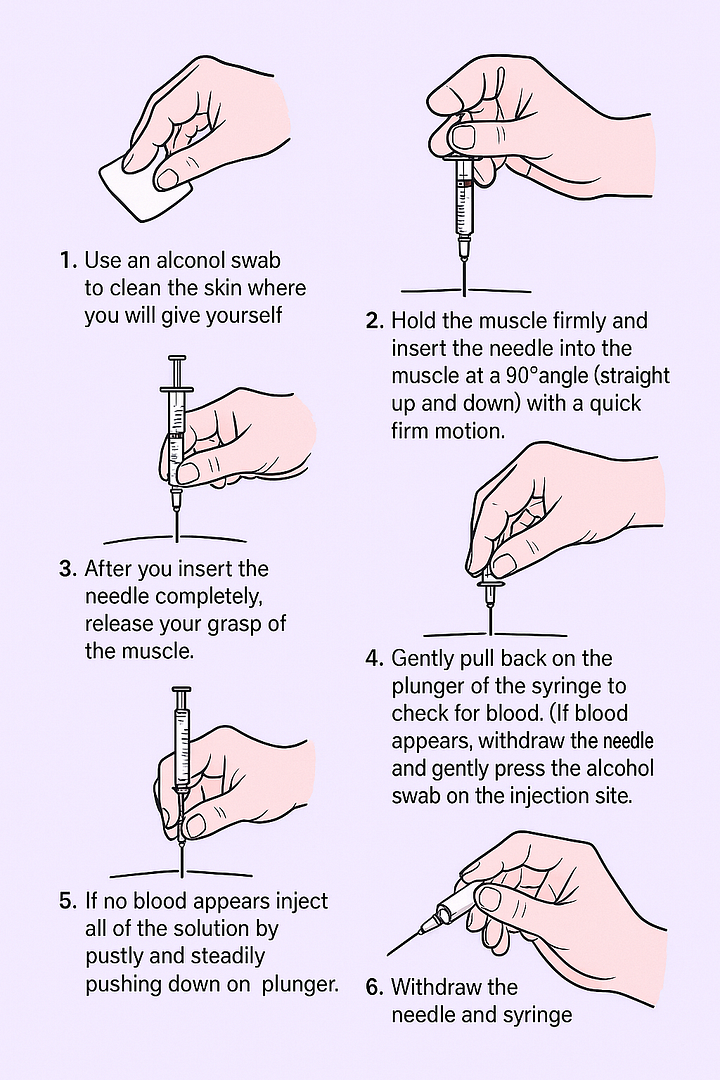 1. Use an alconol swab to clean the skin where you will give yourself

2. Hold the muscle firmly and insert the needle into the muscle at a 90°angle (straight up and down) with a quick firm motion.

3. After you insert the needle completely, release your grasp of the muscle.

4. Gently pull back on the plunger of the syringe to check for blood. (If blood appears, withdraw the needle and gently press the alcohol swab on the injection site.

5. If no blood appears inject all of the solution by pustly and steadily pushing down on plunger.

6. Withdraw the needle and syringe