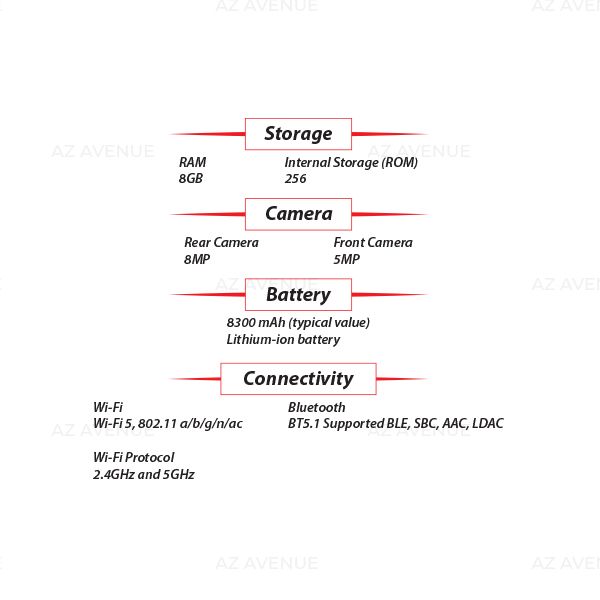 Storage

RAM
8GB

Internal Storage (ROM)
256

Camera

Rear Camera
8MP

Front Camera
5MP

Battery

8300 mAh (typical value)
Lithium-ion battery

Connectivity

Wi-Fi
Wi-Fi 5, 802.11 a/b/g/n/ac

Wi-Fi Protocol
2.4GHz and 5GHz

Bluetooth
BT5.1 Supported BLE, SBC, AAC, LDAC

AZ AVENUE