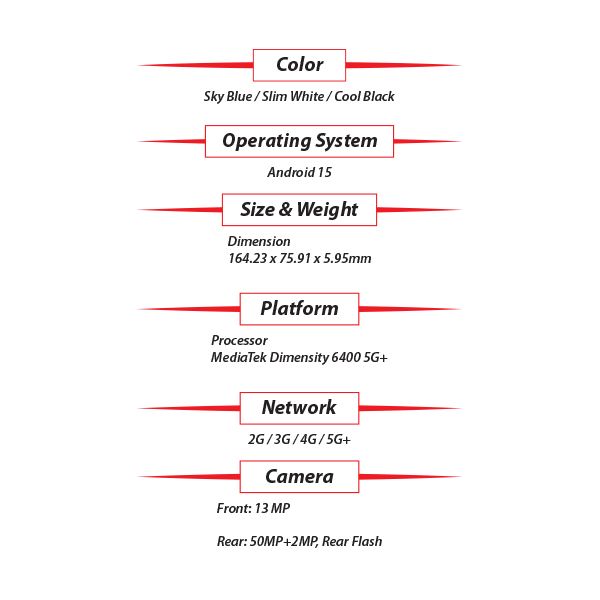 Color

Sky Blue / Slim White / Cool Black

Operating System

Android 15

Size & Weight

Dimension
164.23 x 75.91 x 5.95mm

Platform

Processor
MediaTek Dimensity 6400 5G+

Network

2G / 3G / 4G / 5G+

Camera

Front: 13 MP

Rear: 50MP+2MP, Rear Flash